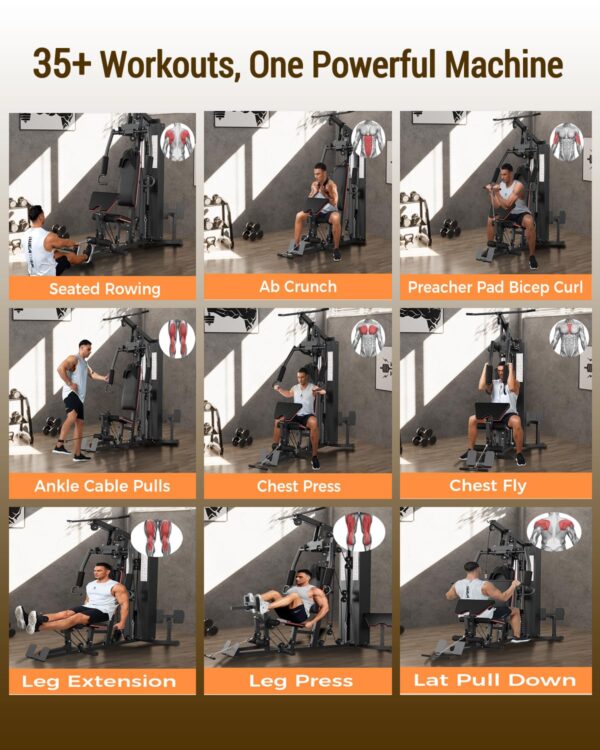 35+ Workouts, One Powerful Machine

Seated Rowing

Ab Crunch

Preacher Pad Bicep Curl

Ankle Cable Pulls

Chest Press

Chest Fly

Leg Extension

Leg Press

Lat Pull Down